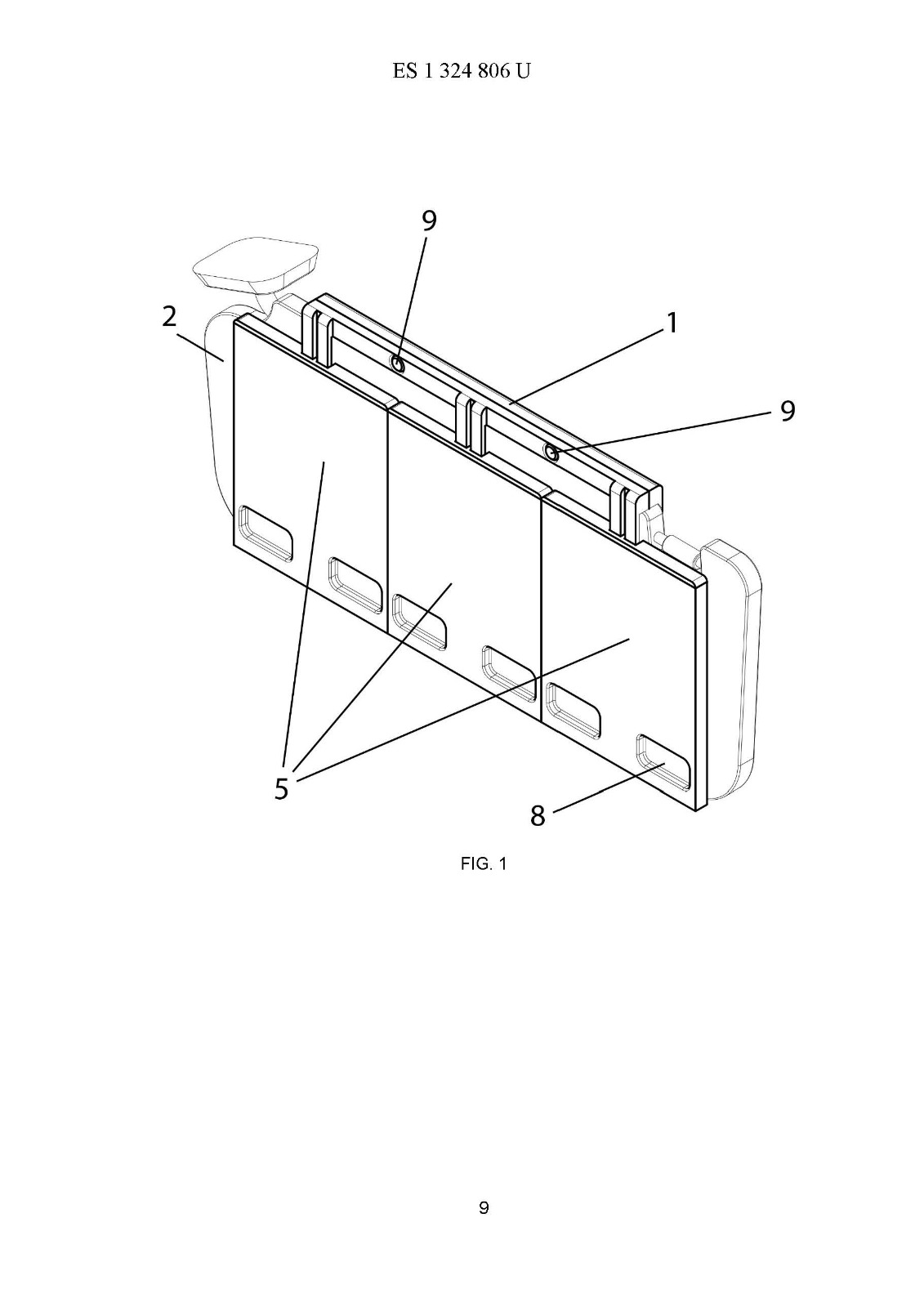 ES 1 324 806 U

9

2

1

9

5

8

FIG. 1

9